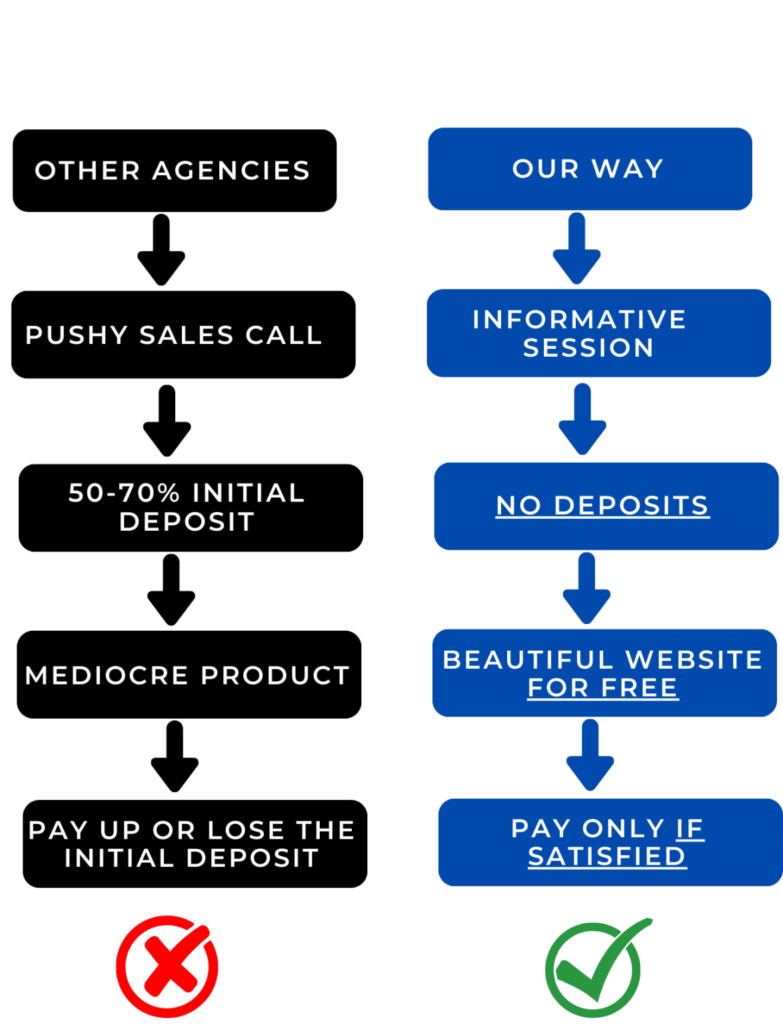 OTHER AGENCIES

PUSHY SALES CALL

50-70% INITIAL DEPOSIT

MEDIOCRE PRODUCT

PAY UP OR LOSE THE INITIAL DEPOSIT

OUR WAY

INFORMATIVE SESSION

NO DEPOSITS

BEAUTIFUL WEBSITE FOR FREE

PAY ONLY IF SATISFIED